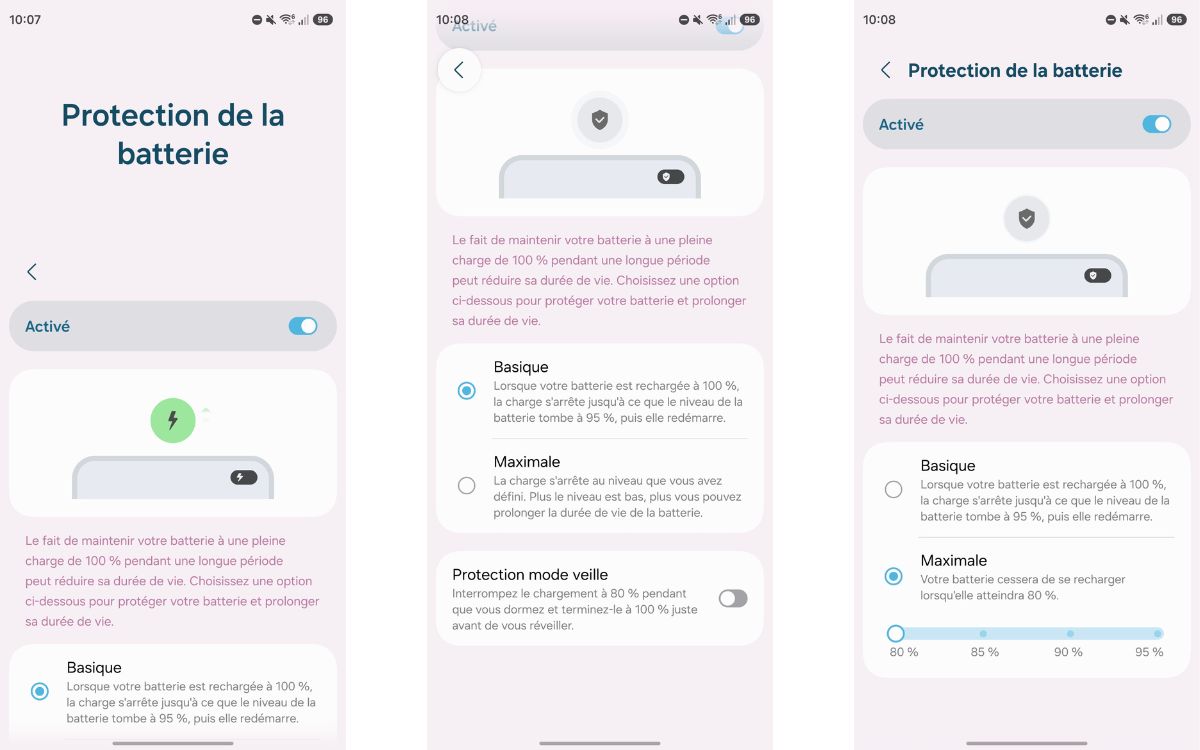 10:07

96

Protection de la batterie

Activé

Le fait de maintenir votre batterie à une pleine charge de 100 % pendant une longue période peut réduire sa durée de vie. Choisissez une option ci-dessous pour protéger votre batterie et prolonger sa durée de vie.

Basique
Lorsque votre batterie est rechargée à 100 %, la charge s'arrête jusqu'à ce que le niveau de la batterie tombe à 95 %, puis elle redémarre.

10:08

96

Activé

Le fait de maintenir votre batterie à une pleine charge de 100 % pendant une longue période peut réduire sa durée de vie. Choisissez une option ci-dessous pour protéger votre batterie et prolonger sa durée de vie.

Basique
Lorsque votre batterie est rechargée à 100 %, la charge s'arrête jusqu'à ce que le niveau de la batterie tombe à 95 %, puis elle redémarre.

Maximale
La charge s'arrête au niveau que vous avez défini. Plus le niveau est bas, plus vous pouvez prolonger la durée de vie de la batterie.

Protection mode veille
Interrompez le chargement à 80 % pendant que vous dormez et terminez-le à 100 % juste avant de vous réveiller.

10:08

96

Protection de la batterie

Activé

Le fait de maintenir votre batterie à une pleine charge de 100 % pendant une longue période peut réduire sa durée de vie. Choisissez une option ci-dessous pour protéger votre batterie et prolonger sa durée de vie.

Basique
Lorsque votre batterie est rechargée à 100 %, la charge s'arrête jusqu'à ce que le niveau de la batterie tombe à 95 %, puis elle redémarre.

Maximale
Votre batterie cessera de se recharger lorsqu'elle atteindra 80 %.

80 %
85 %
90 %
95 %