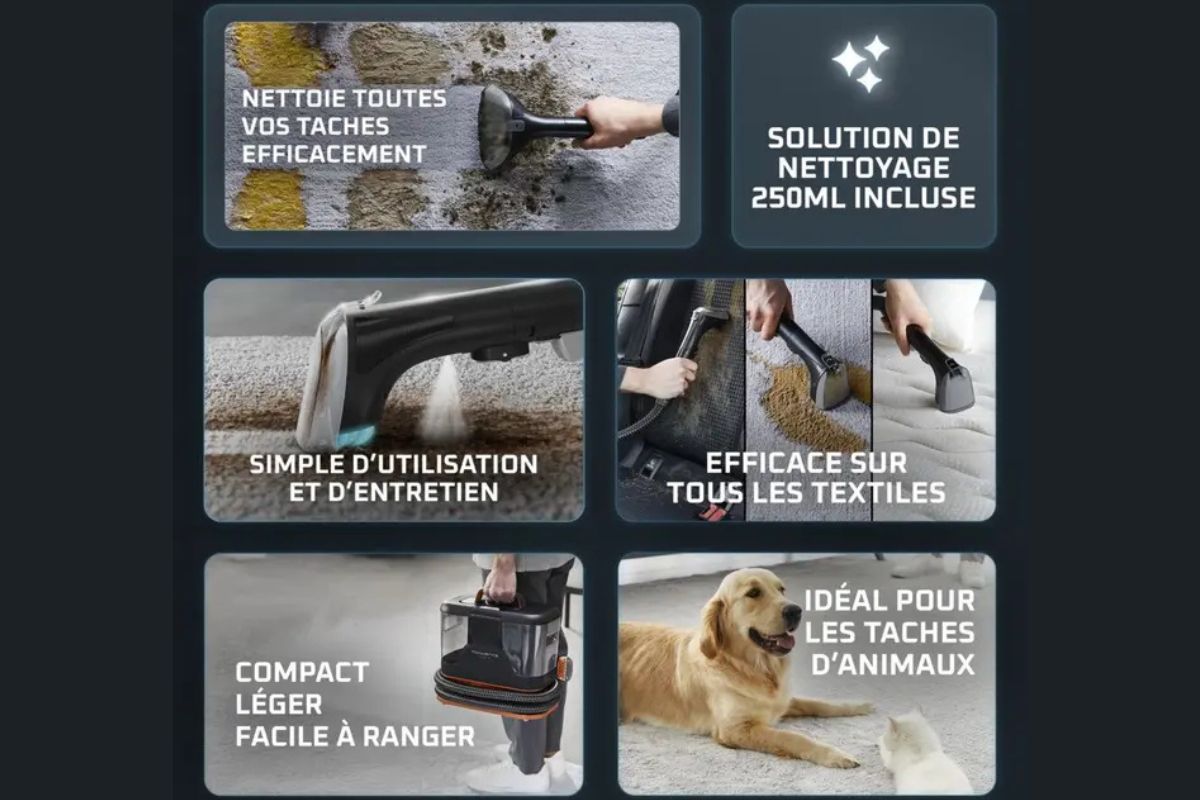 NETTOIE TOUTES VOS TACHES EFFICACEMENT

SOLUTION DE NETTOYAGE 250ML INCLUSE

SIMPLE D'UTILISATION ET D'ENTRETIEN

EFFICACE SUR TOUS LES TEXTILES

COMPACT
LÉGER
FACILE À RANGER

IDÉAL POUR LES TACHES D'ANIMAUX