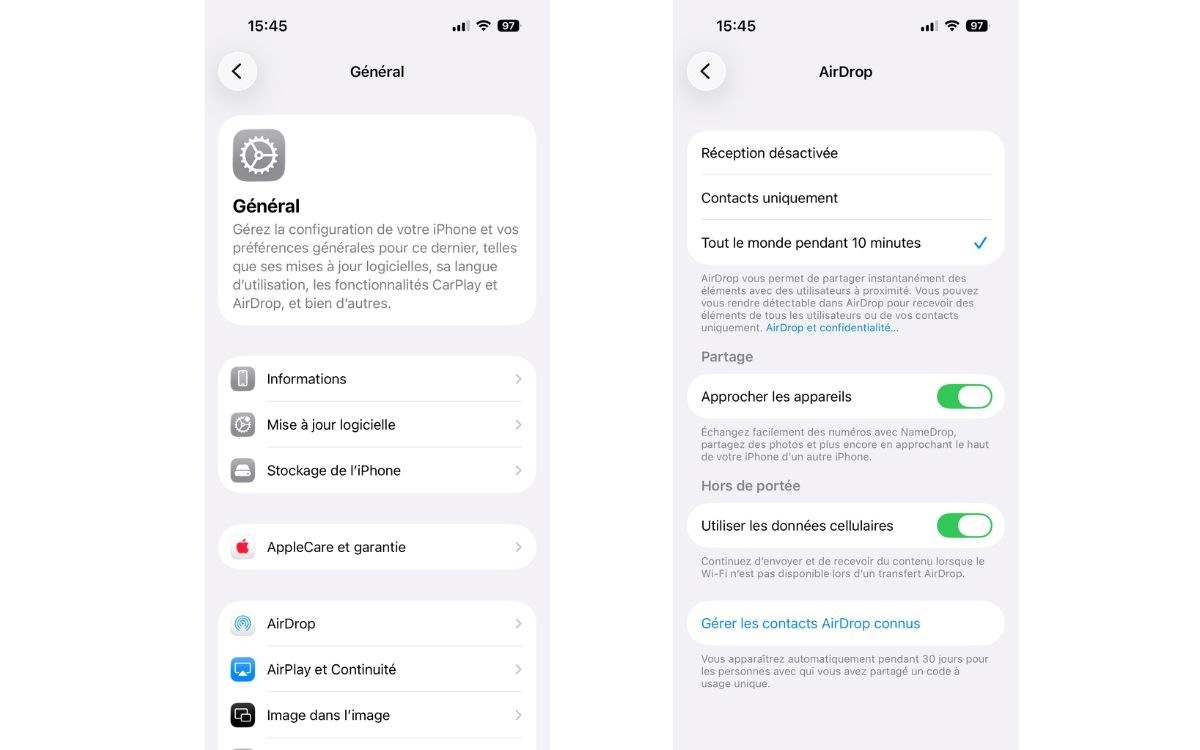 15:45 97

Général

Général

Gérez la configuration de votre iPhone et vos préférences générales pour ce dernier, telles que ses mises à jour logicielles, sa langue d'utilisation, les fonctionnalités CarPlay et AirDrop, et bien d'autres.

Informations

Mise à jour logicielle

Stockage de l'iPhone

AppleCare et garantie

AirDrop

AirPlay et Continuité

Image dans l'image

15:45 97

AirDrop

Réception désactivée

Contacts uniquement

Tout le monde pendant 10 minutes

AirDrop vous permet de partager instantanément des éléments avec des utilisateurs à proximité. Vous pouvez vous rendre détectable dans AirDrop pour recevoir des éléments de tous les utilisateurs ou de vos contacts uniquement. AirDrop et confidentialité…

Partage

Approcher les appareils

Échangez facilement des numéros avec NameDrop, partagez des photos et plus encore en approchant le haut de votre iPhone d'un autre iPhone.

Hors de portée

Utiliser les données cellulaires

Continuez d'envoyer et de recevoir du contenu lorsque le Wi-Fi n'est pas disponible lors d'un transfert AirDrop.

Gérer les contacts AirDrop connus

Vous apparaîtrez automatiquement pendant 30 jours pour les personnes avec qui vous avez partagé un code à usage unique.